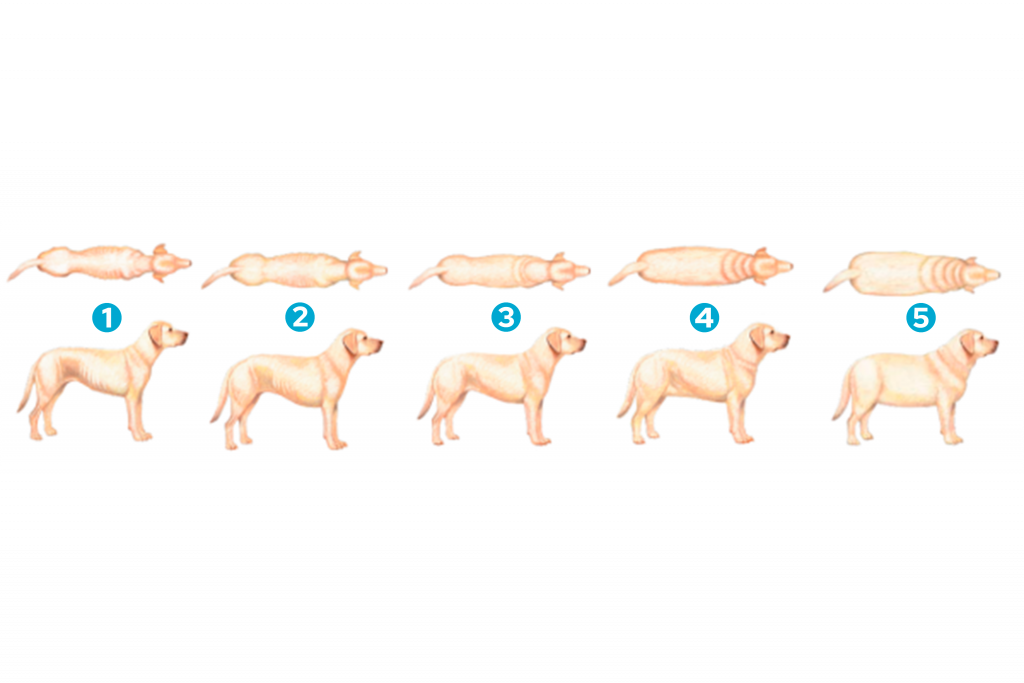 1 2 3 4 5